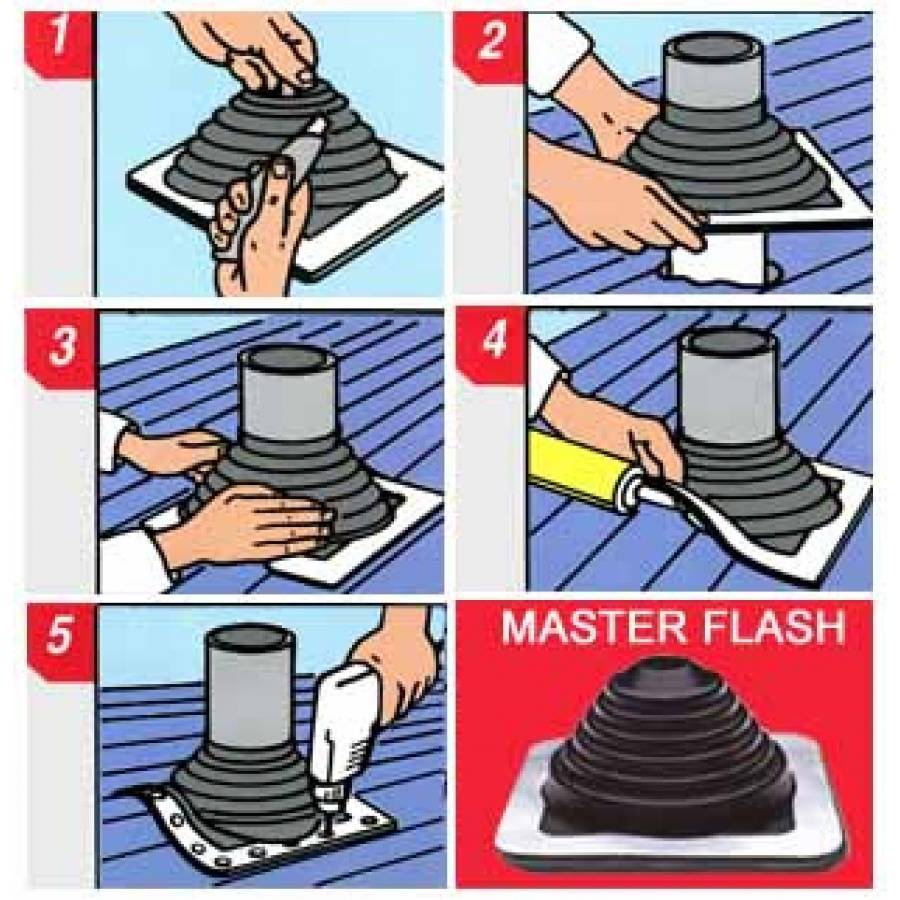 1

2

3

4

5

MASTER FLASH